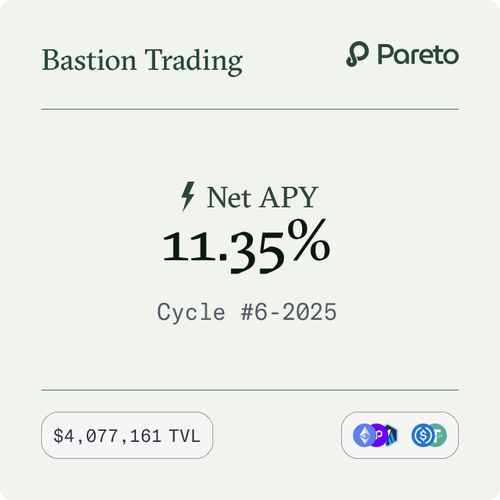 Bastion Trading

Pareto

Net APY

11.35%

Cycle #6-2025

$4,077,161 TVL